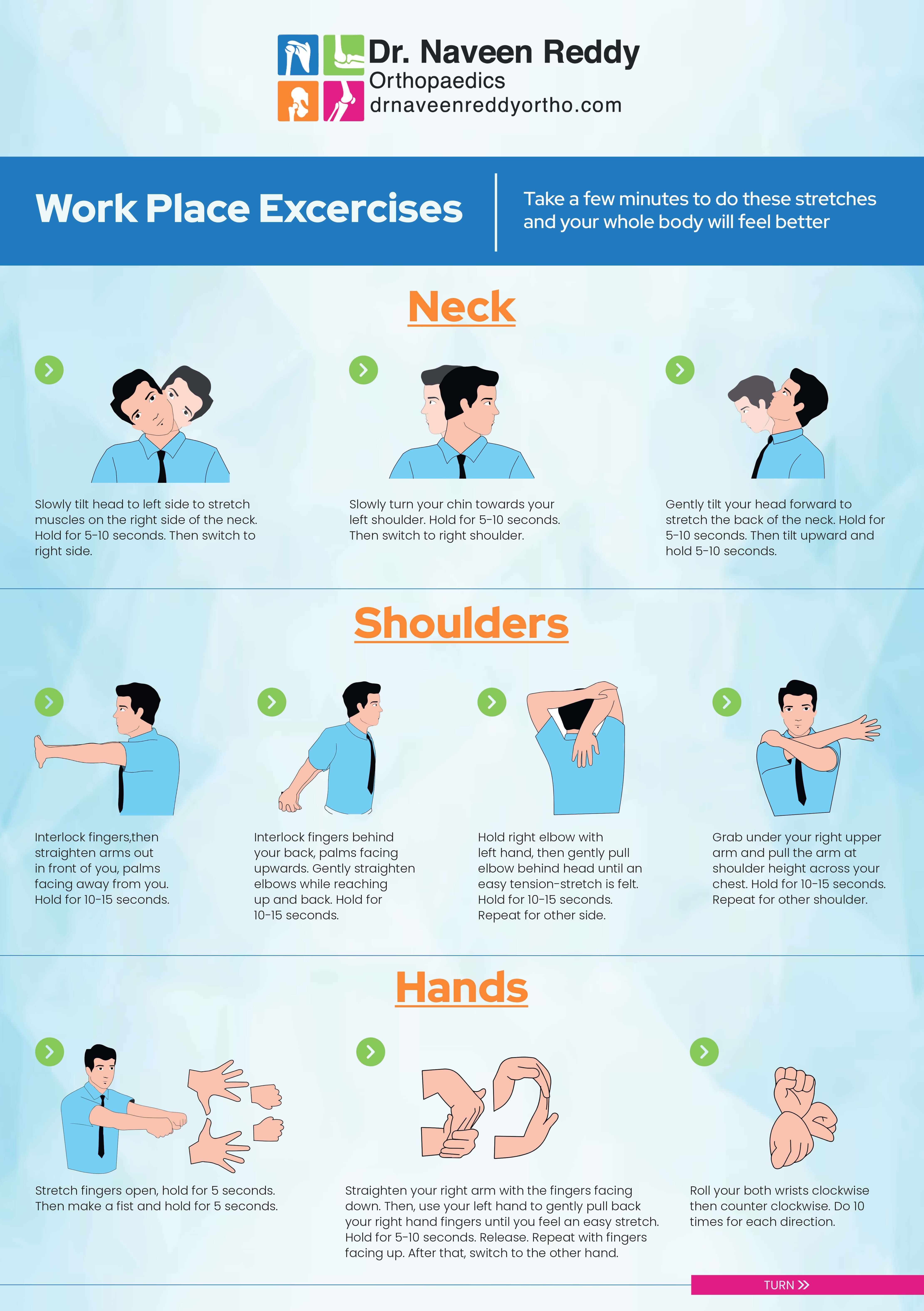 Dr. Naveen Reddy
Orthopaedics
drnaveenreddyortho.com

Work Place Excercises

Take a few minutes to do these stretches and your whole body will feel better

Neck

Slowly tilt head to left side to stretch muscles on the right side of the neck. Hold for 5-10 seconds. Then switch to right side.

Slowly turn your chin towards your left shoulder. Hold for 5-10 seconds. Then switch to right shoulder.

Gently tilt your head forward to stretch the back of the neck. Hold for 5-10 seconds. Then tilt upward and hold 5-10 seconds.

Shoulders

Interlock fingers,then straighten arms out in front of you, palms facing away from you. Hold for 10-15 seconds.

Interlock fingers behind your back, palms facing upwards. Gently straighten elbows while reaching up and back. Hold for 10-15 seconds.

Hold right elbow with left hand, then gently pull elbow behind head until an easy tension-stretch is felt. Hold for 10-15 seconds. Repeat for other side.

Grab under your right upper arm and pull the arm at shoulder height across your chest. Hold for 10-15 seconds. Repeat for other shoulder.

Hands

Stretch fingers open, hold for 5 seconds. Then make a fist and hold for 5 seconds.

Straighten your right arm with the fingers facing down. Then, use your left hand to gently pull back your right hand fingers until you feel an easy stretch. Hold for 5-10 seconds. Release. Repeat with fingers facing up. After that, switch to the other hand.

Roll your both wrists clockwise then counter clockwise. Do 10 times for each direction.

TURN